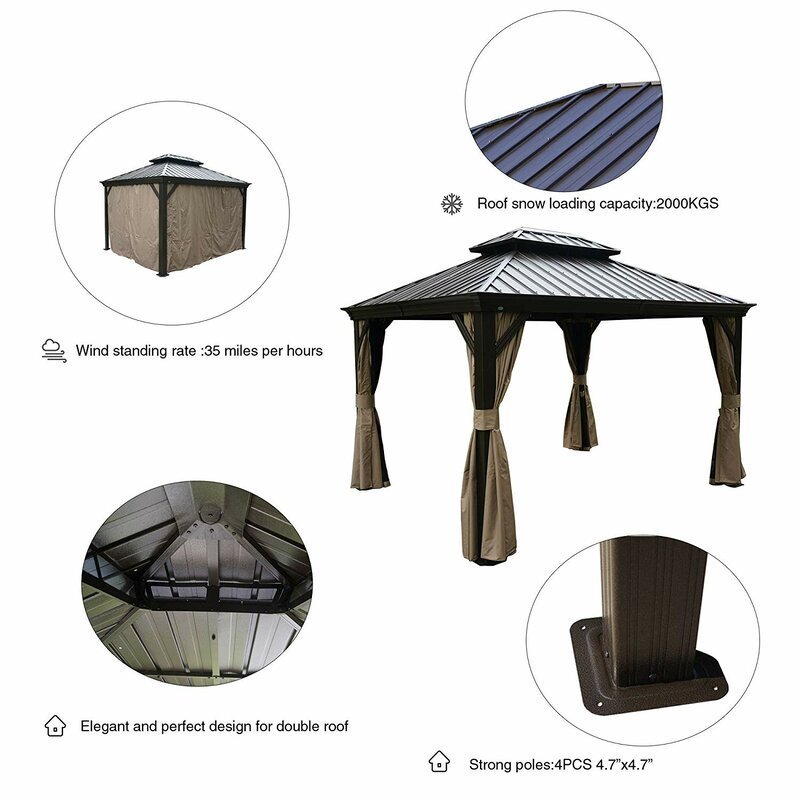 Roof snow loading capacity:2000KGS

Wind standing rate :35 miles per hours

Elegant and perfect design for double roof

Strong poles:4PCS 4.7"x4.7"